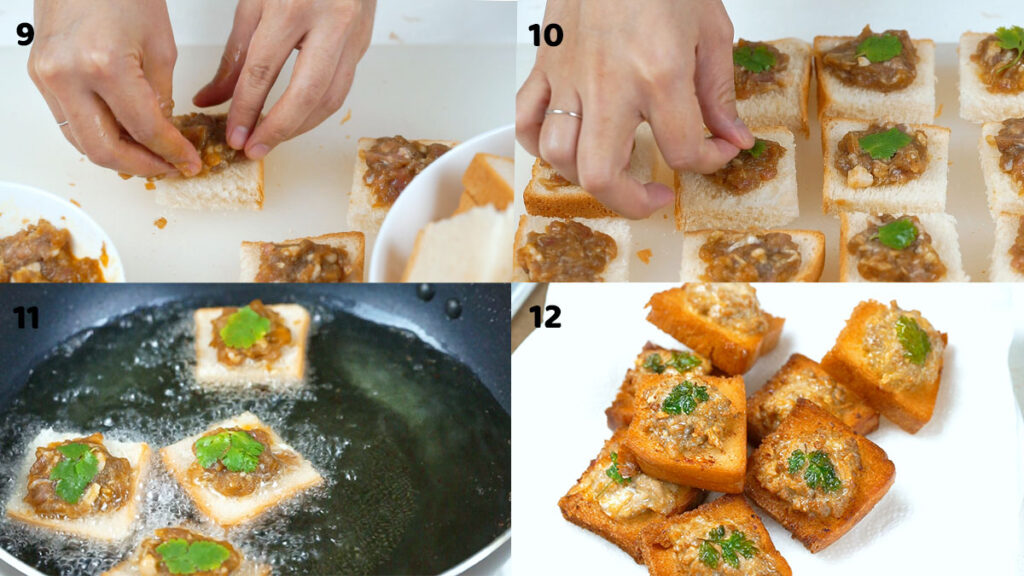 9

10

11

12