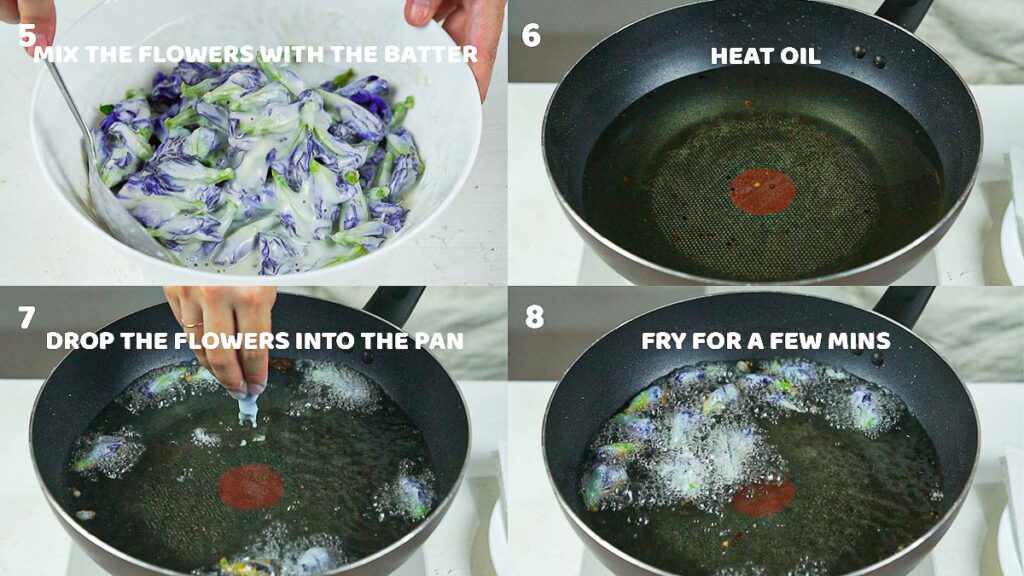 5
MIX THE FLOWERS WITH THE BATTER

6
HEAT OIL

7
DROP THE FLOWERS INTO THE PAN

8
FRY FOR A FEW MINS