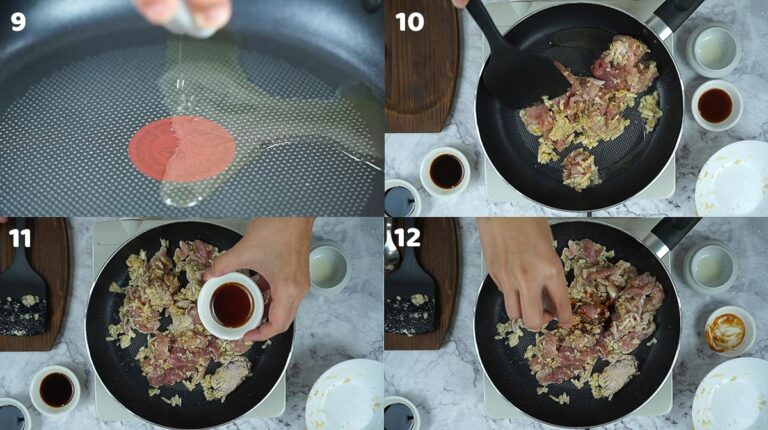 9

10

11

12